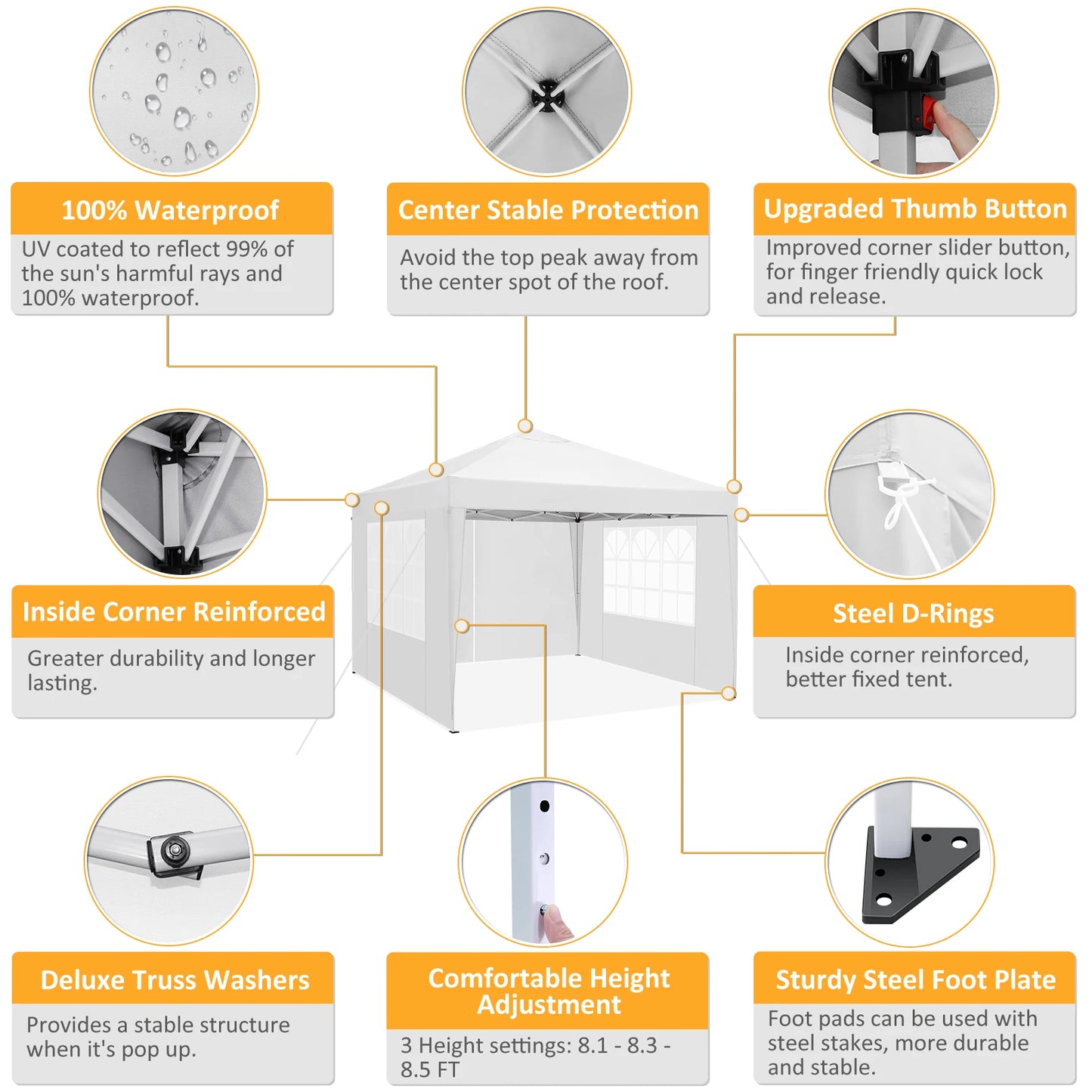 100% Waterproof

UV coated to reflect 99% of the sun's harmful rays and 100% waterproof.

Center Stable Protection

Avoid the top peak away from the center spot of the roof.

Upgraded Thumb Button

Improved corner slider button, for finger friendly quick lock and release.

Inside Corner Reinforced

Greater durability and longer lasting.

Steel D-Rings

Inside corner reinforced, better fixed tent.

Deluxe Truss Washers

Provides a stable structure when it's pop up.

Comfortable Height Adjustment

3 Height settings: 8.1 - 8.3 - 8.5 FT

Sturdy Steel Foot Plate

Foot pads can be used with steel stakes, more durable and stable.