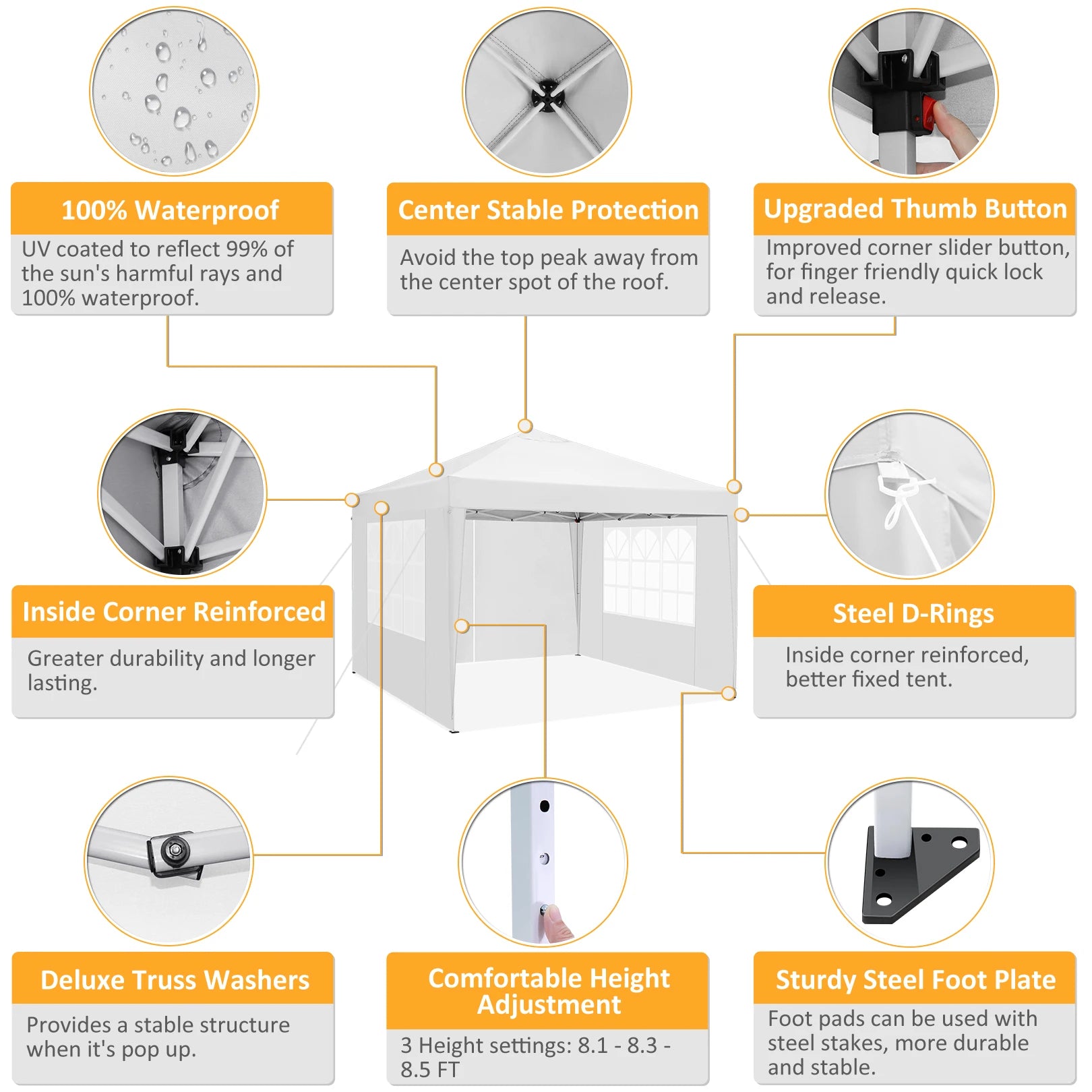 100% Waterproof

UV coated to reflect 99% of the sun's harmful rays and 100% waterproof.

Center Stable Protection

Avoid the top peak away from the center spot of the roof.

Upgraded Thumb Button

Improved corner slider button, for finger friendly quick lock and release.

Inside Corner Reinforced

Greater durability and longer lasting.

Steel D-Rings

Inside corner reinforced, better fixed tent.

Deluxe Truss Washers

Provides a stable structure when it's pop up.

Comfortable Height Adjustment

3 Height settings: 8.1 - 8.3 - 8.5 FT

Sturdy Steel Foot Plate

Foot pads can be used with steel stakes, more durable and stable.